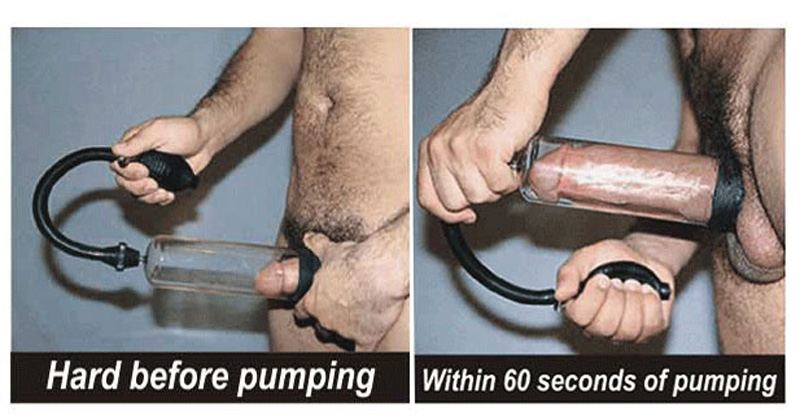 Hard before pumping

Within 60 seconds of pumping